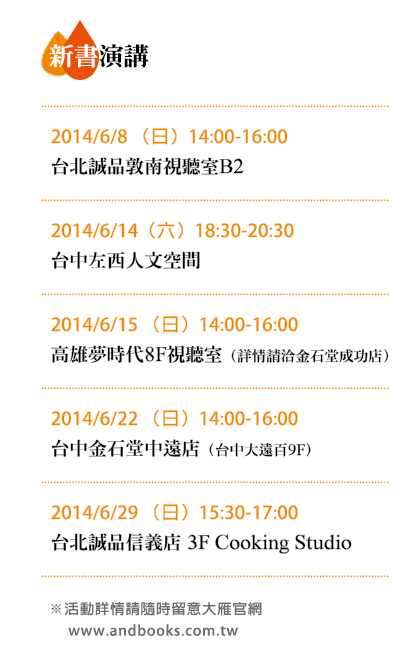 新書演講

2014/6/8（日）14:00-16:00
台北誠品敦南視聽室B2

2014/6/14（六）18:30-20:30
台中左西人文空間

2014/6/15（日）14:00-16:00
高雄夢時代8F視聽室（詳情請洽金石堂成功店）

2014/6/22（日）14:00-16:00
台中金石堂中遠店（台中大遠百9F）

2014/6/29（日）15:30-17:00
台北誠品信義店 3F Cooking Studio

※活動詳情請隨時留意大雁官網
www.andbooks.com.tw